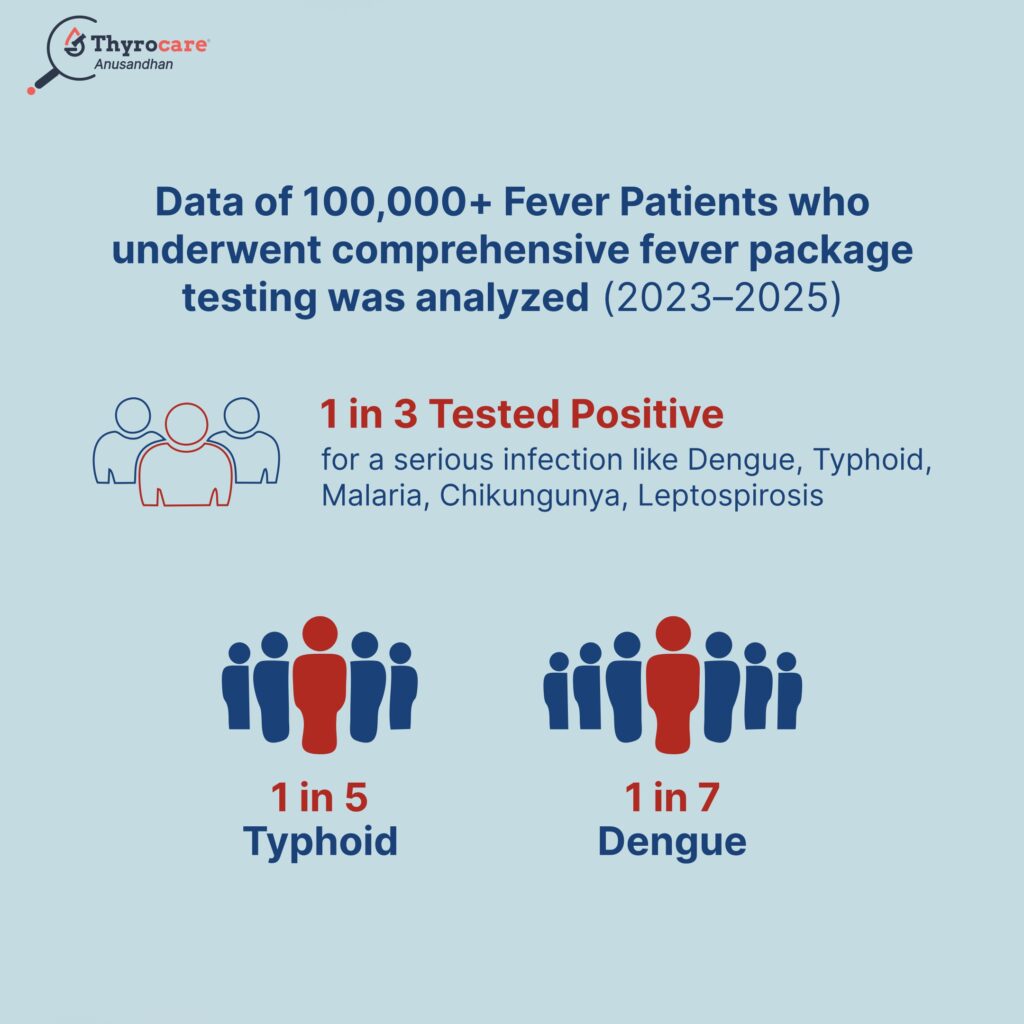 Thyrocare®
Anusandhan

Data of 100,000+ Fever Patients who underwent comprehensive fever package testing was analyzed (2023–2025)

1 in 3 Tested Positive
for a serious infection like Dengue, Typhoid, Malaria, Chikungunya, Leptospirosis

1 in 5
Typhoid

1 in 7
Dengue